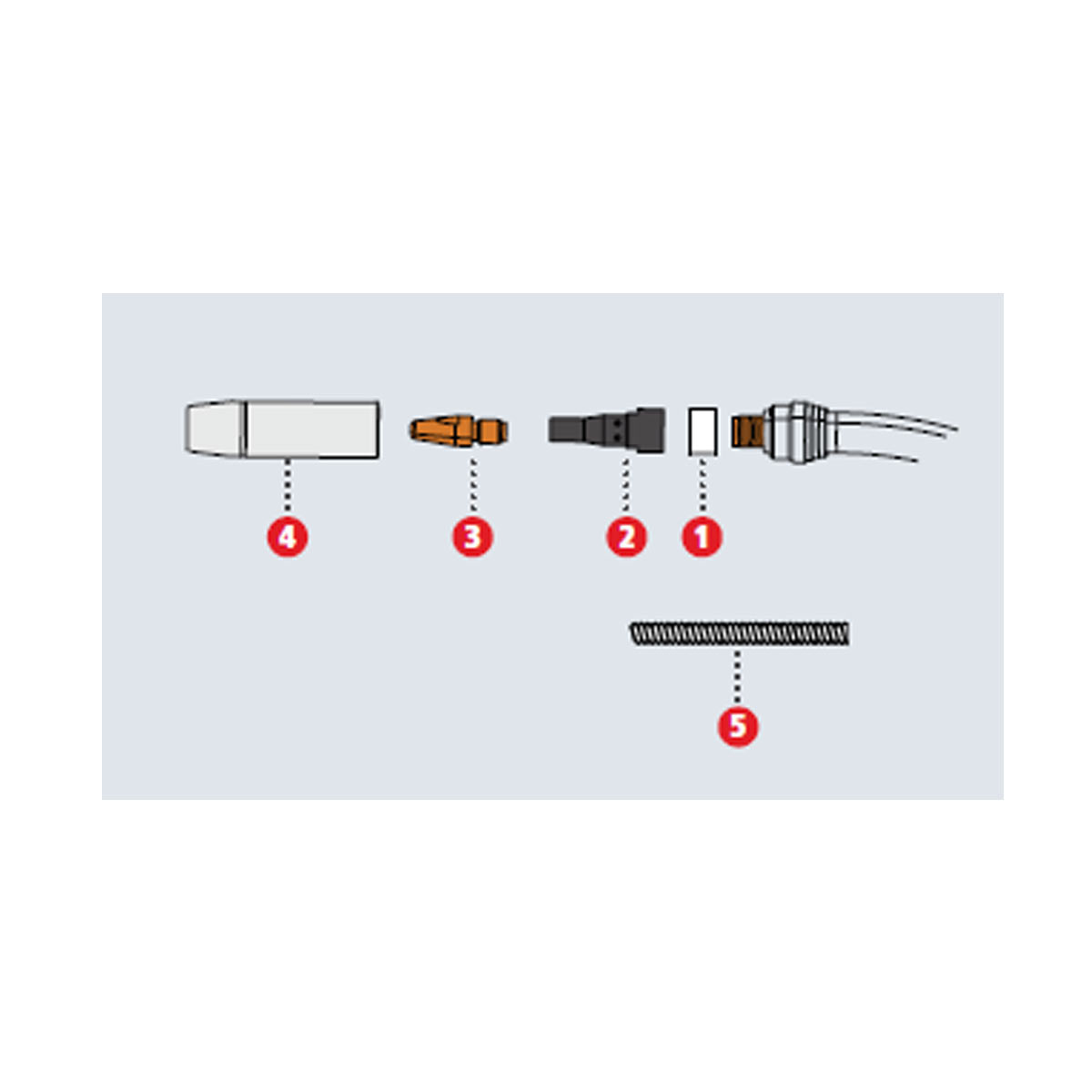 4
3
2
1
5