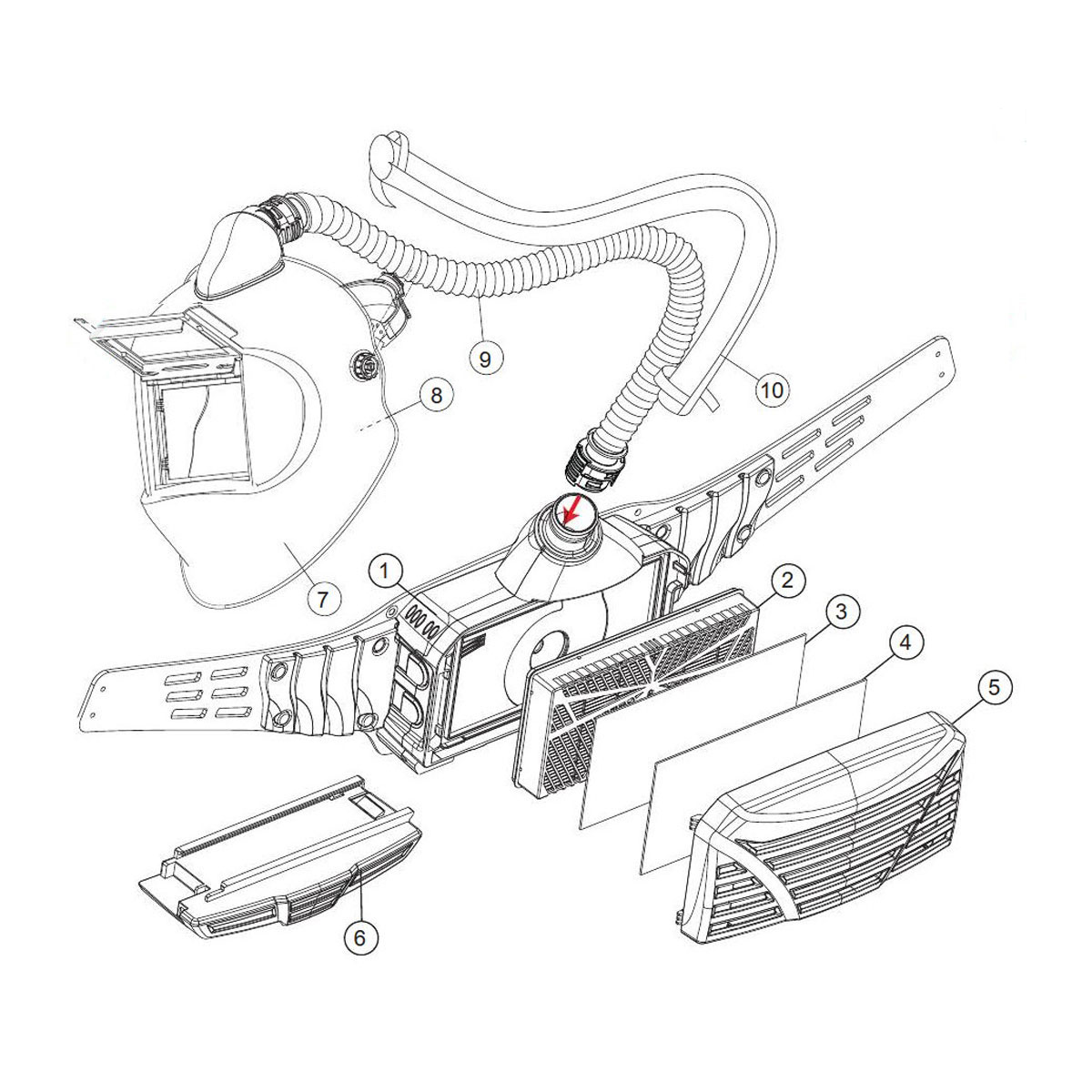 9
10
8
7
1
2
3
4
5
6