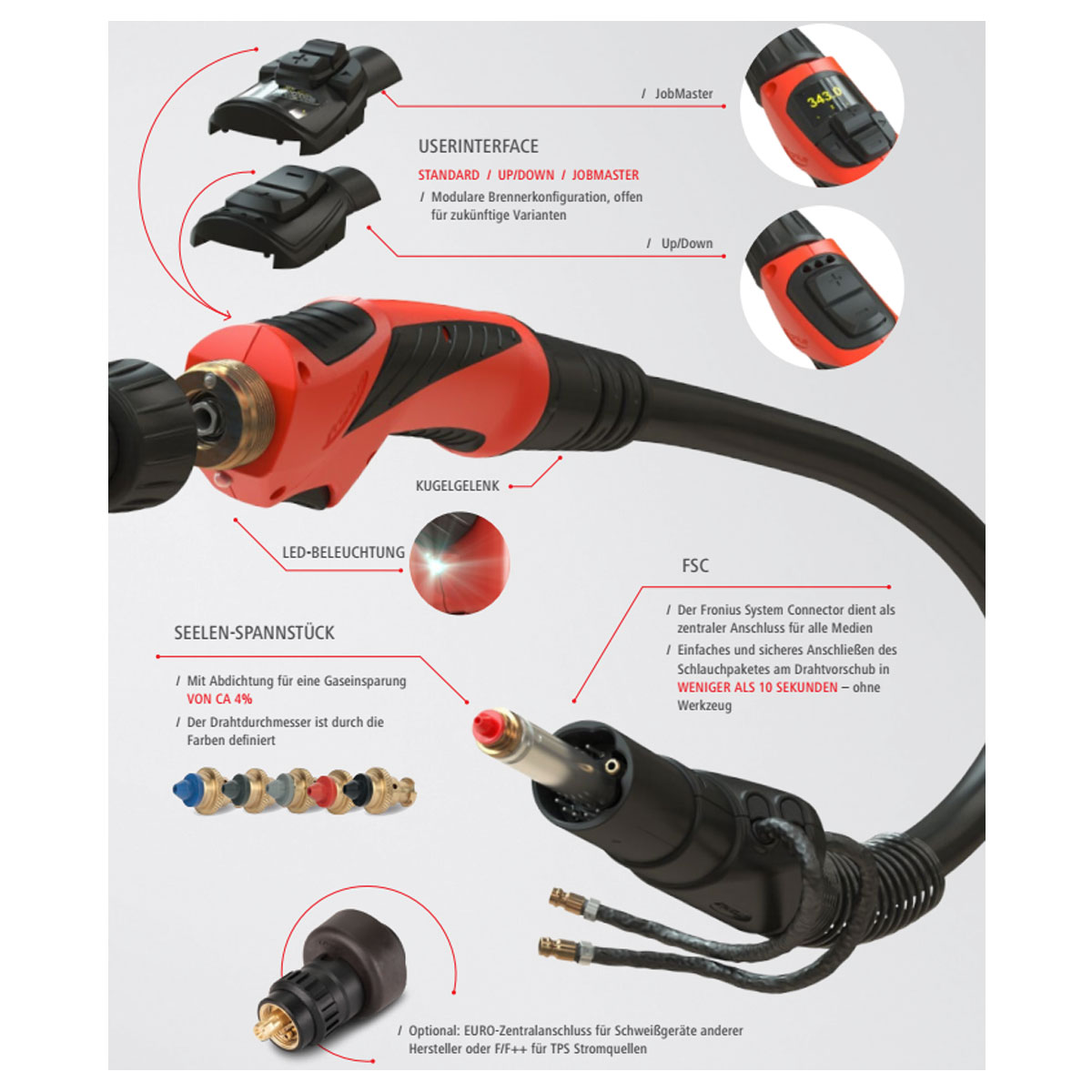 / JobMaster

343.0

USERINTERFACE

STANDARD / UP/DOWN / JOBMASTER

/ Modulare Brennerkonfiguration, offen für zukünftige Varianten

/ Up/Down

KUGELGELENK

LED-BELEUCHTUNG

FSC

/ Der Fronius System Connector dient als zentraler Anschluss für alle Medien

/ Einfaches und sicheres Anschließen des Schlauchpaketes am Drahtvorschub in WENIGER ALS 10 SEKUNDEN – ohne Werkzeug

SEELEN-SPANNSTÜCK

/ Mit Abdichtung für eine Gaseinsparung VON CA 4%

/ Der Drahtdurchmesser ist durch die Farben definiert

/ Optional: EURO-Zentralanschluss für Schweißgeräte anderer Hersteller oder F/F++ für TPS Stromquellen